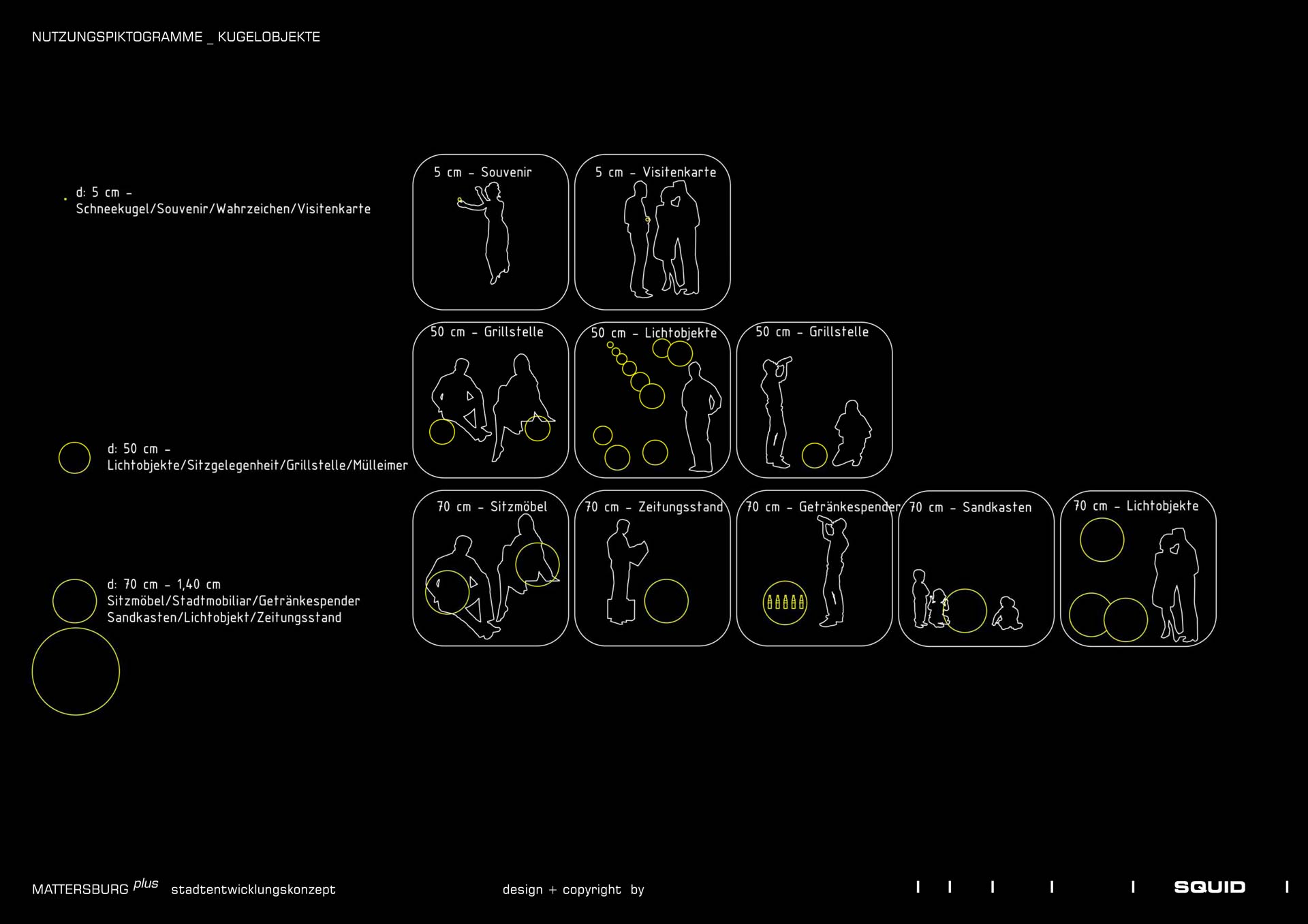 NUTZUNGSPIKTOGRAMME _ KUGELOBJEKTE

d: 5 cm – Schneekugel/Souvenir/Wahrzeichen/Visitenkarte

d: 50 cm – Lichtobjekte/Sitzgelegenheit/Grillstelle/Mülleimer

d: 70 cm – 1,40 cm Sitzmöbel/Stadtmobiliar/Getränkespender Sandkasten/Lichtobjekt/Zeitungsstand

5 cm – Souvenir

5 cm – Visitenkarte

50 cm – Grillstelle

50 cm – Lichtobjekte

50 cm – Grillstelle

70 cm – Sitzmöbel

70 cm – Zeitungsstand

70 cm – Getränkespender

70 cm – Sandkasten

70 cm – Lichtobjekte

MATTERSBURG plus stadtentwicklungskonzept

design + copyright by

SQUID