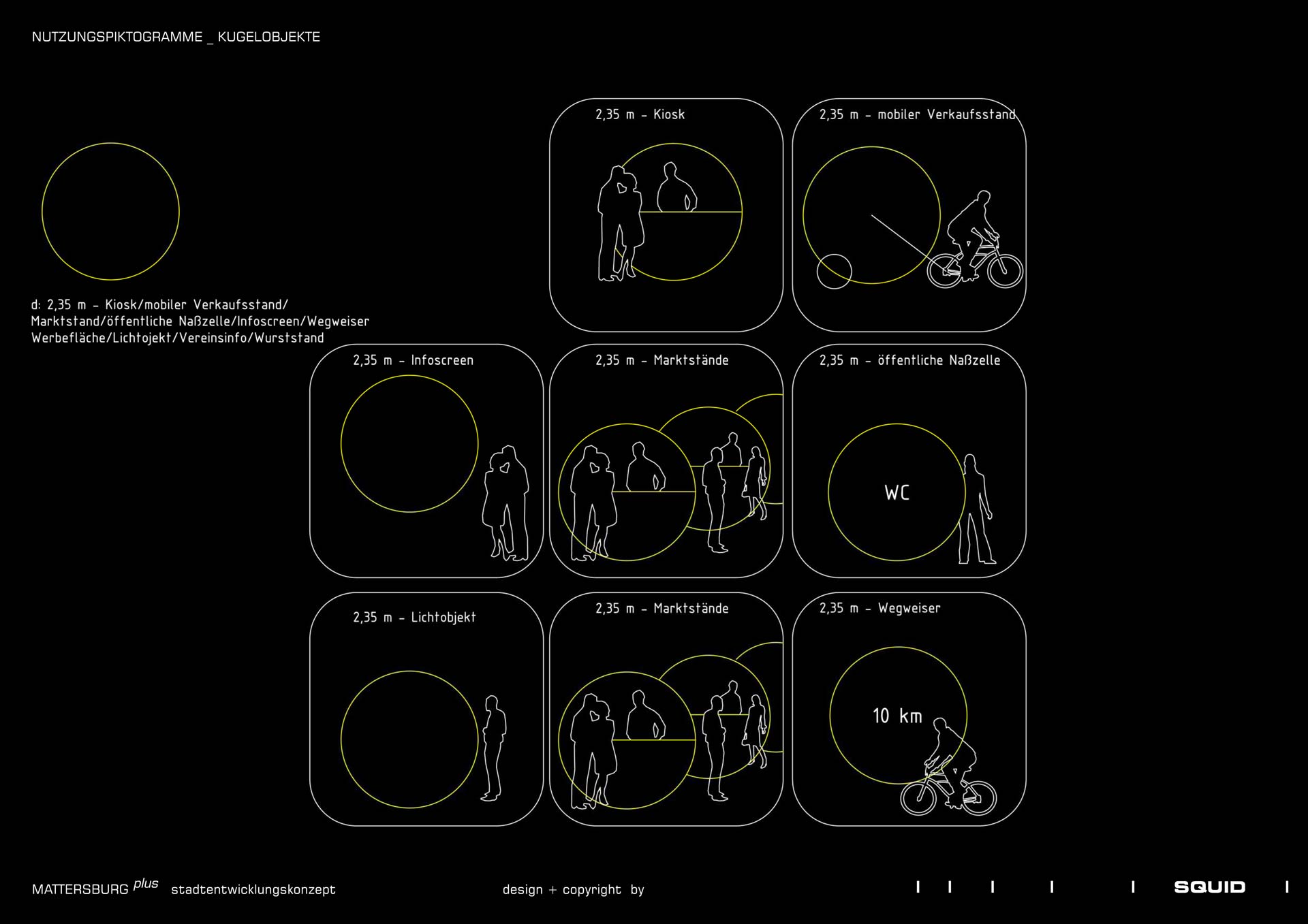 NUTZUNGSPIKTOGRAMME _ KUGELOBJEKTE

d: 2,35 m – Kiosk/mobiler Verkaufsstand/ Marktstand/öffentliche Naßzelle/Infoscreen/Wegweiser Werbefläche/Lichtojekt/Vereinsinfo/Wurststand

2,35 m – Kiosk

2,35 m – mobiler Verkaufsstand

2,35 m – Infoscreen

2,35 m – Marktstände

2,35 m – öffentliche Naßzelle

WC

2,35 m – Lichtobjekt

2,35 m – Marktstände

2,35 m – Wegweiser

10 km

MATTERSBURG plus stadtentwicklungskonzept

design + copyright by

SQUID